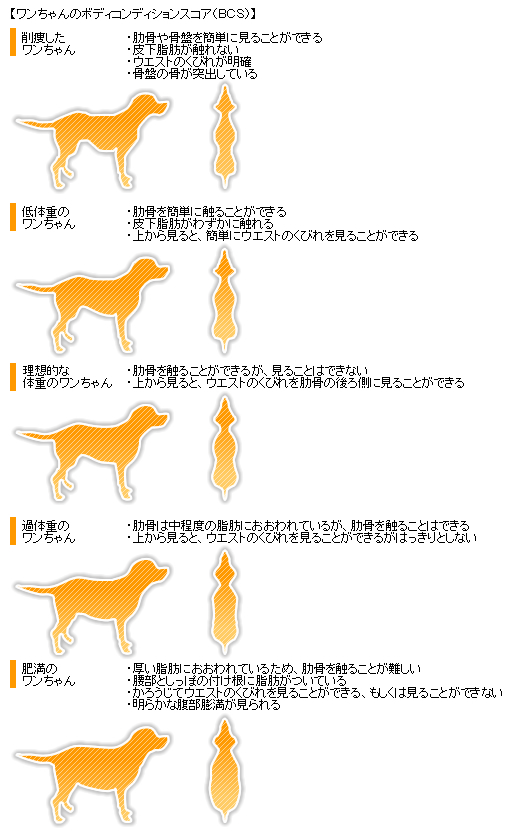 【ワンちゃんのボディコンディションスコア（BCS）】

削痩した
ワンちゃん

・肋骨や骨盤を簡単に見ることができる
・皮下脂肪が触れない
・ウエストのくびれが明確
・骨盤の骨が突出している

低体重の
ワンちゃん

・肋骨を簡単に触ることができる
・皮下脂肪がわずかに触れる
・上から見ると、簡単にウエストのくびれを見ることができる

理想的な
体重のワンちゃん

・肋骨を触ることができるが、見ることはできない
・上から見ると、ウエストのくびれを肋骨の後ろ側に見ることができる

過体重の
ワンちゃん

・肋骨は中程度の脂肪におおわれているが、肋骨を触ることはできる
・上から見ると、ウエストのくびれを見ることができるがはっきりとしない

肥満の
ワンちゃん

・厚い脂肪におおわれているため、肋骨を触ることが難しい
・腰部としっぽの付け根に脂肪がついている
・かろうじてウエストのくびれを見ることができる、もしくは見ることができない
・明らかな腹部膨満が見られる